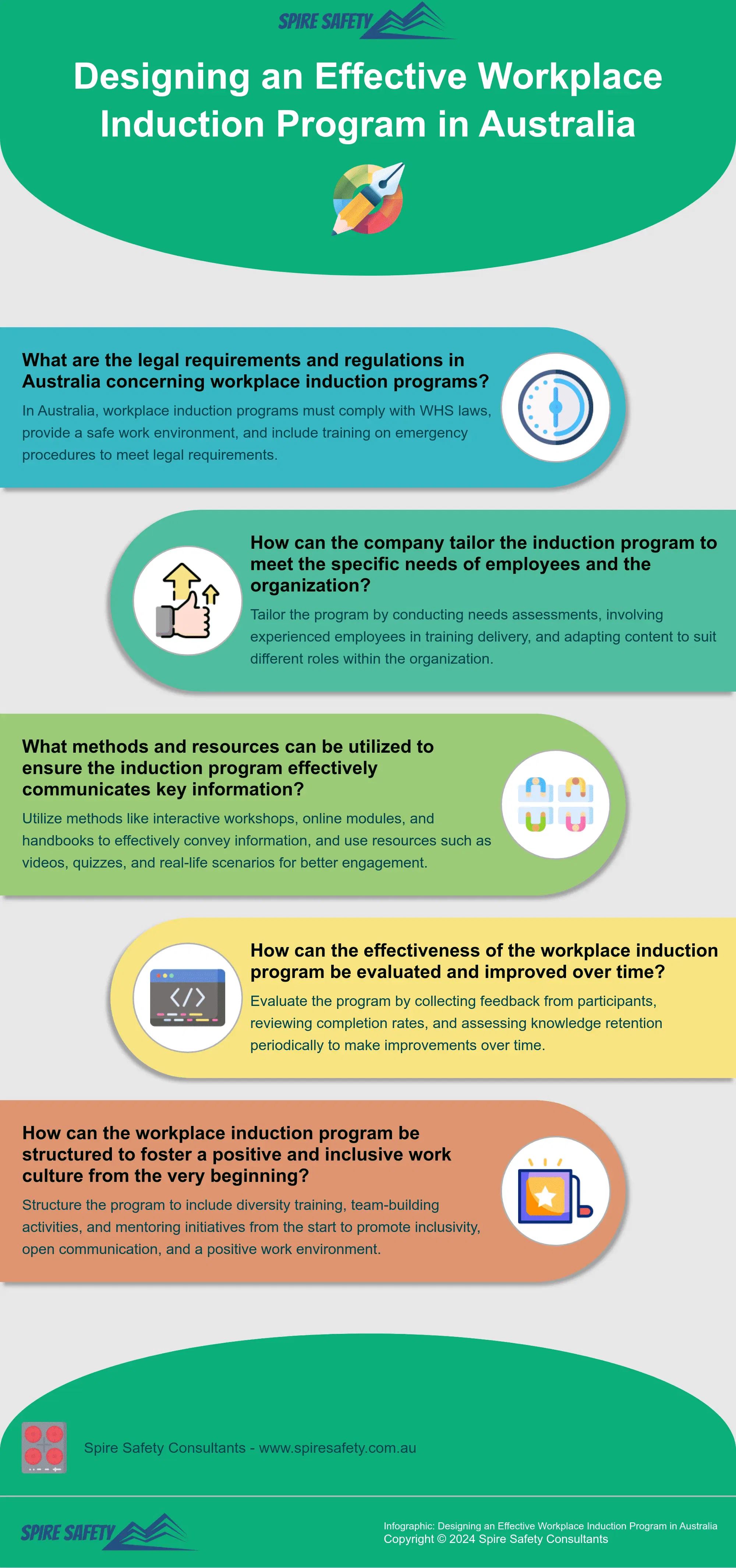 SPIRE SAFETY

Designing an Effective Workplace Induction Program in Australia

What are the legal requirements and regulations in Australia concerning workplace induction programs?

In Australia, workplace induction programs must comply with WHS laws, provide a safe work environment, and include training on emergency procedures to meet legal requirements.

How can the company tailor the induction program to meet the specific needs of employees and the organization?

Tailor the program by conducting needs assessments, involving experienced employees in training delivery, and adapting content to suit different roles within the organization.

What methods and resources can be utilized to ensure the induction program effectively communicates key information?

Utilize methods like interactive workshops, online modules, and handbooks to effectively convey information, and use resources such as videos, quizzes, and real-life scenarios for better engagement.

How can the effectiveness of the workplace induction program be evaluated and improved over time?

Evaluate the program by collecting feedback from participants, reviewing completion rates, and assessing knowledge retention periodically to make improvements over time.

How can the workplace induction program be structured to foster a positive and inclusive work culture from the very beginning?

Structure the program to include diversity training, team-building activities, and mentoring initiatives from the start to promote inclusivity, open communication, and a positive work environment.

Spire Safety Consultants - www.spiresafety.com.au

SPIRE SAFETY

Infographic: Designing an Effective Workplace Induction Program in Australia
Copyright © 2024 Spire Safety Consultants